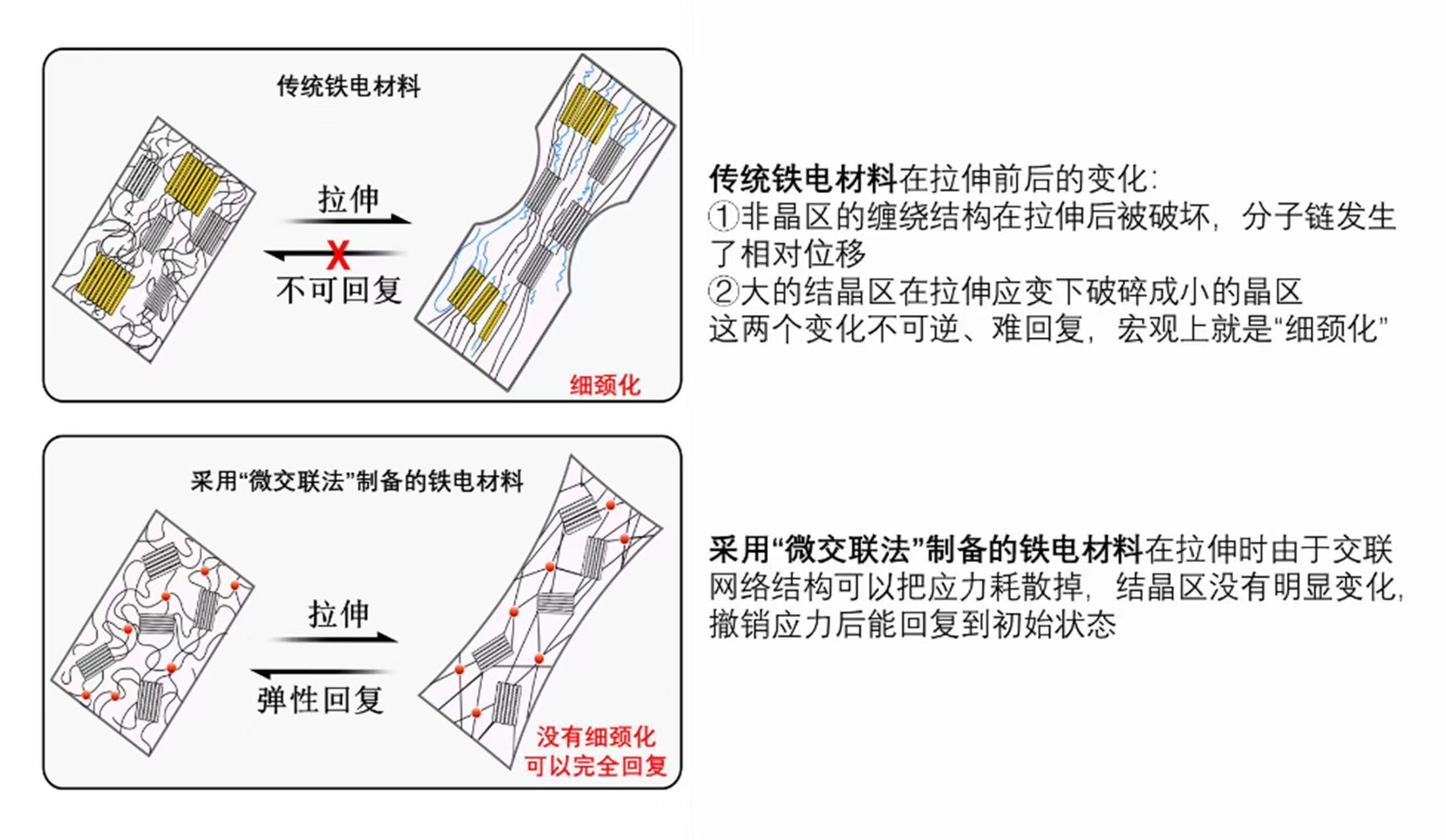 传统铁电材料

拉伸

X

不可回复

细颈化

传统铁电材料在拉伸前后的变化：
①非晶区的缠绕结构在拉伸后被破坏，分子链发生了相对位移
②大的结晶区在拉伸应变下破碎成小的晶区
这两个变化不可逆、难回复，宏观上就是“细颈化”

采用“微交联法”制备的铁电材料

拉伸

弹性回复

没有细颈化
可以完全回复

采用“微交联法”制备的铁电材料在拉伸时由于交联网络结构可以把应力耗散掉，结晶区没有明显变化，撤销应力后能回复到初始状态